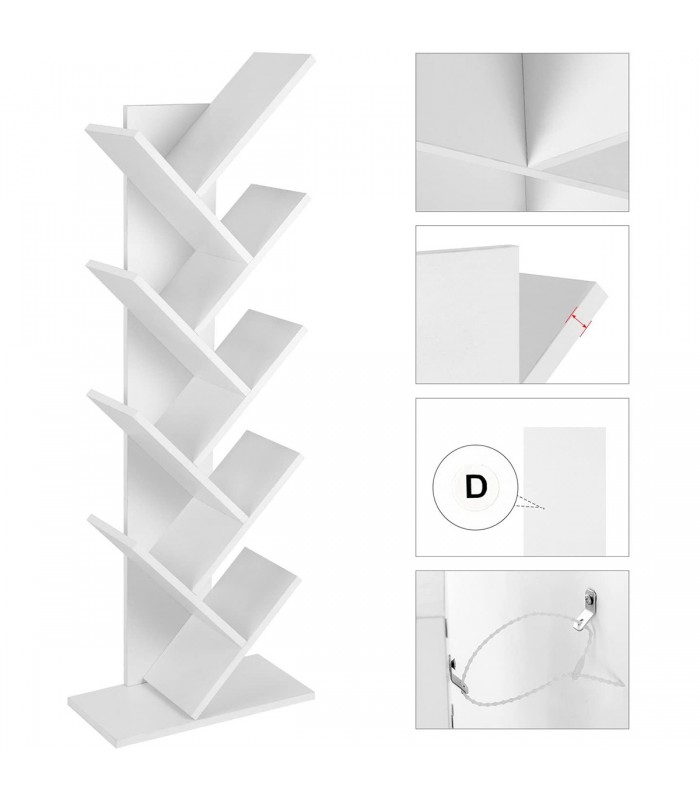 D