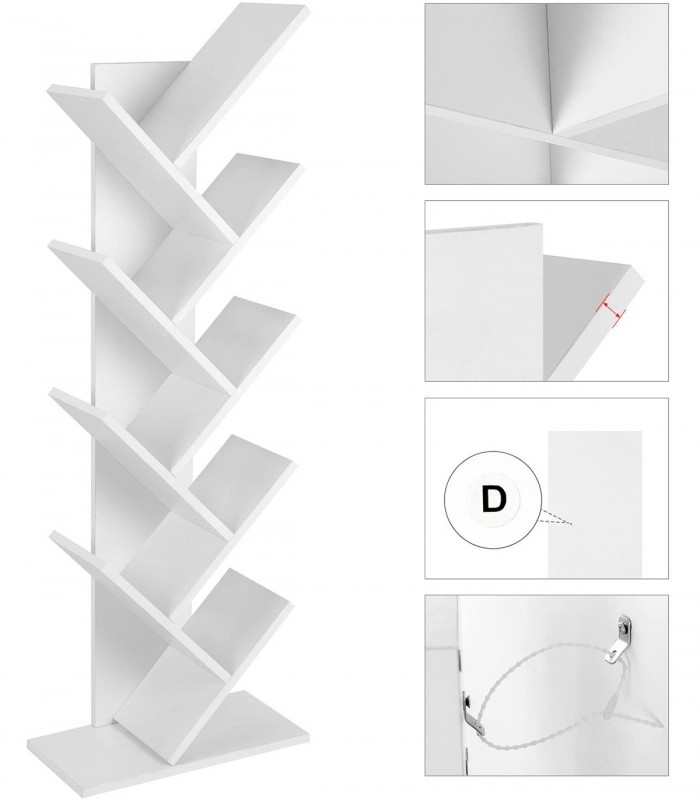 D