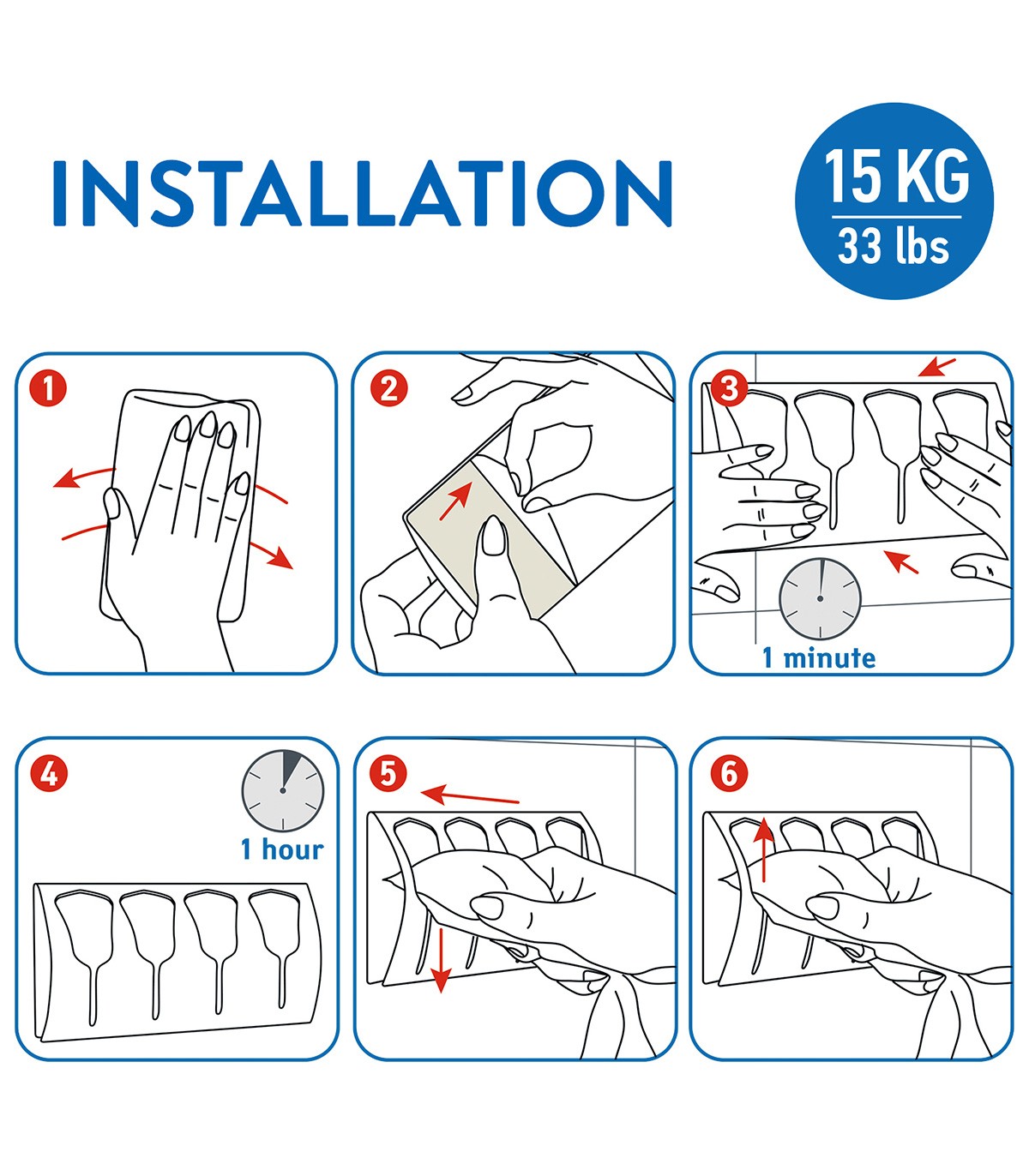 INSTALLATION

15 KG
33 lbs

1

2

3

1 minute

4

1 hour

5

6